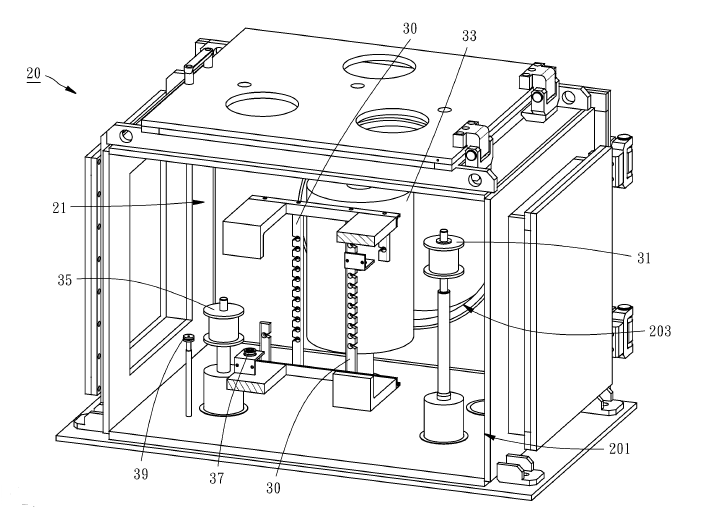 20
30
33
21
31
35
203
201
39
37
30